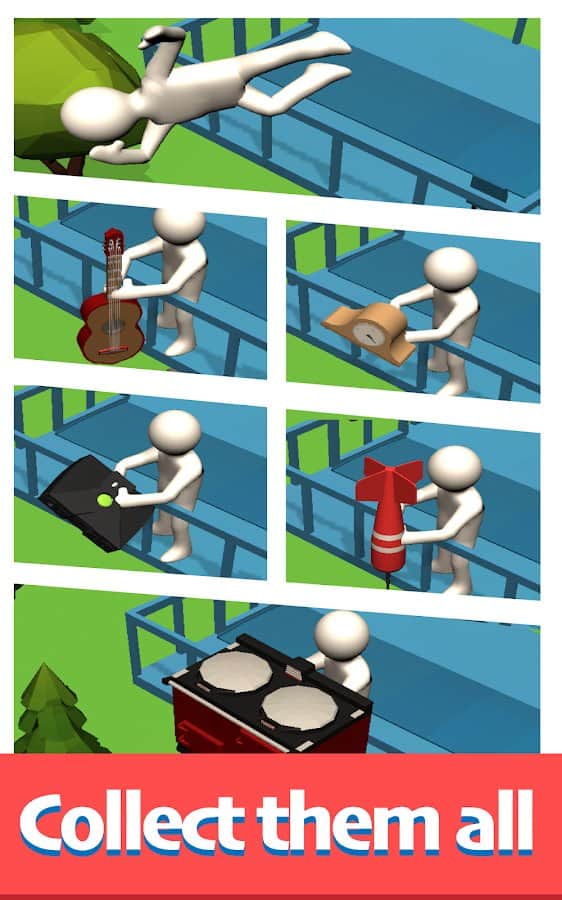 Collect them all