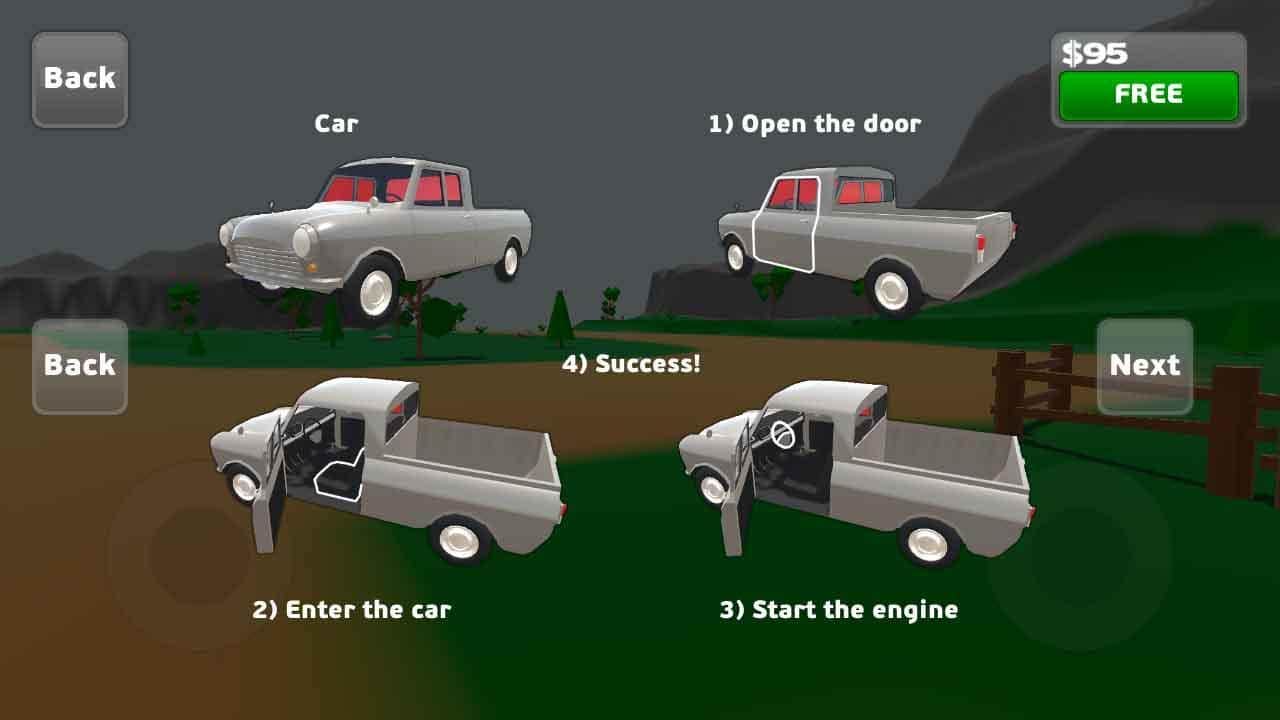 Back

$95

FREE

Car

1) Open the door

Back

4) Success!

Next

2) Enter the car

3) Start the engine