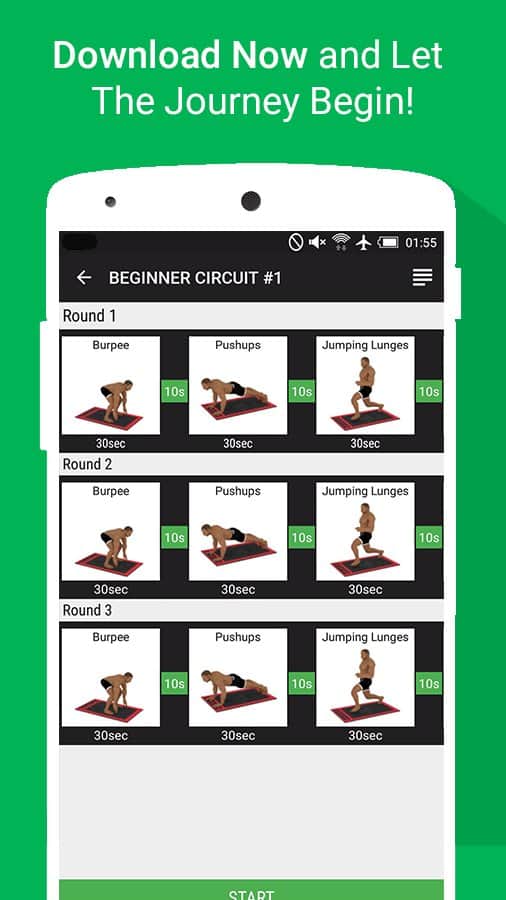 Download Now and Let The Journey Begin!

01:55

BEGINNER CIRCUIT #1

Round 1

Burpee
30sec
10s
Pushups
30sec
10s
Jumping Lunges
30sec
10s

Round 2

Burpee
30sec
10s
Pushups
30sec
10s
Jumping Lunges
30sec
10s

Round 3

Burpee
30sec
10s
Pushups
30sec
10s
Jumping Lunges
30sec
10s

START